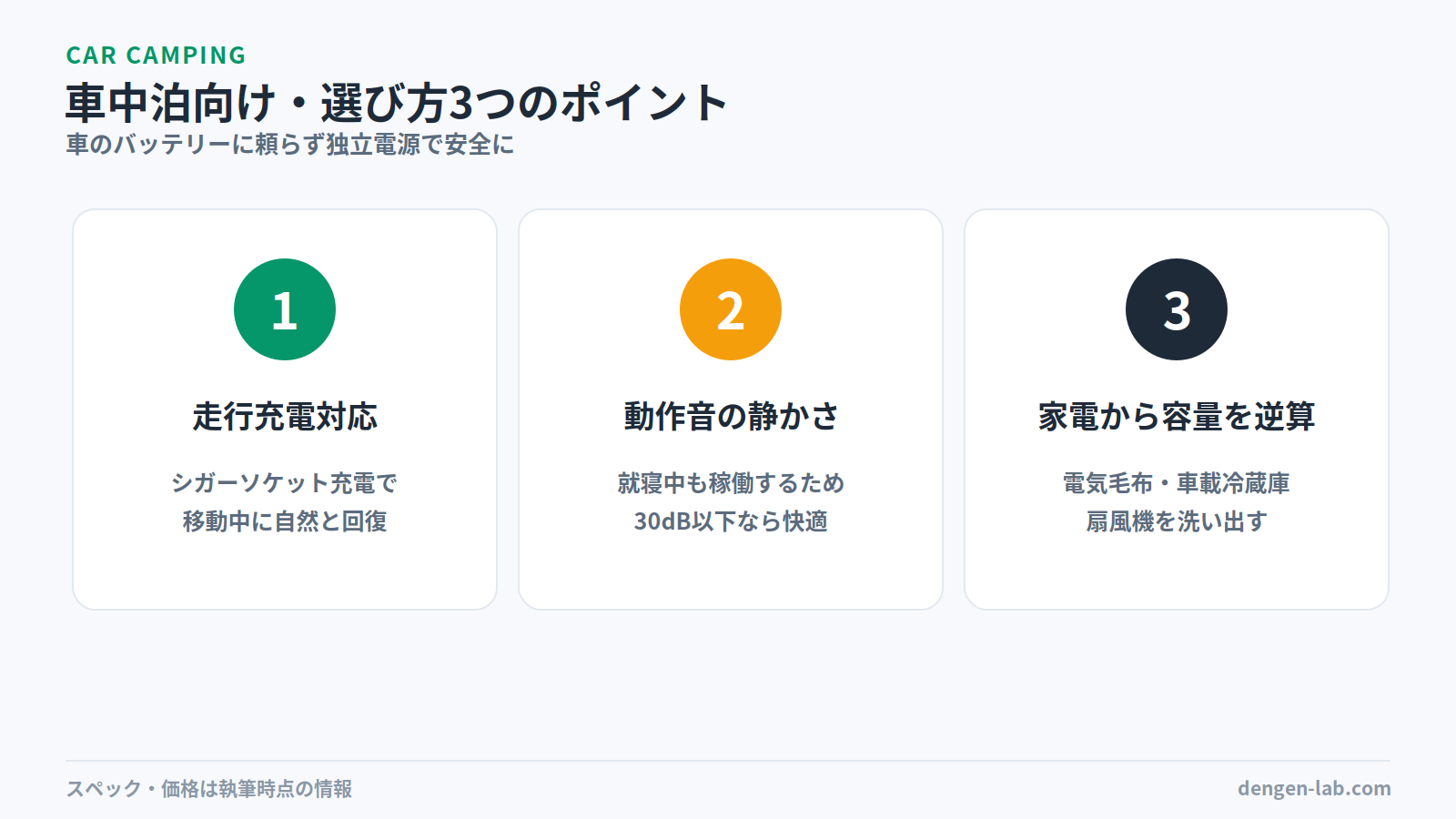 CAR CAMPING

車中泊向け・選び方3つのポイント

車のバッテリーに頼らず独立電源で安全に

1

走行充電対応

シガーソケット充電で
移動中に自然と回復

2

動作音の静かさ

就寝中も稼働するため
30dB以下なら快適

3

家電から容量を逆算

電気毛布・車載冷蔵庫
扇風機を洗い出す

スペック・価格は執筆時点の情報

dengen-lab.com